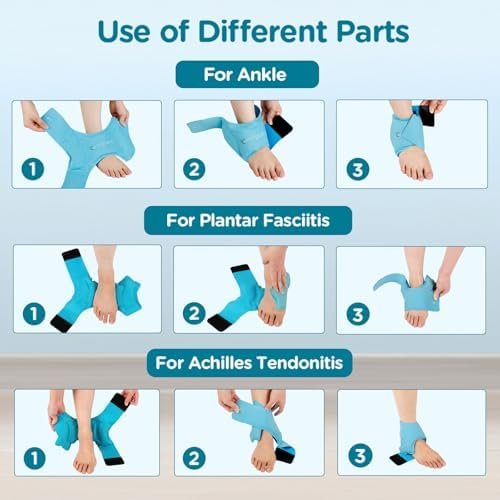 Use of Different Parts

For Ankle

1

2

3

For Plantar Fasciitis

1

2

3

For Achilles Tendonitis

1

2

3