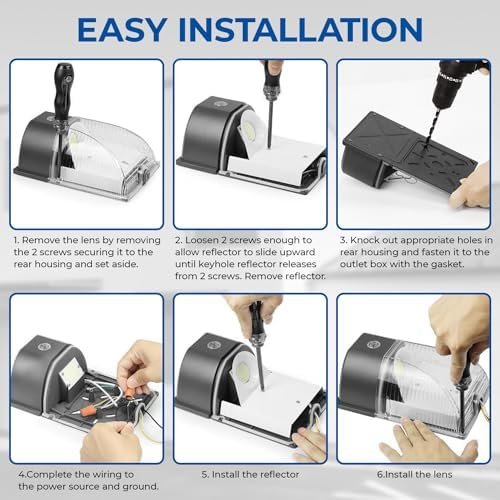 EASY INSTALLATION

1. Remove the lens by removing the 2 screws securing it to the rear housing and set aside.

2. Loosen 2 screws enough to allow reflector to slide upward until keyhole reflector releases from 2 screws. Remove reflector.

3. Knock out appropriate holes in rear housing and fasten it to the outlet box with the gasket.

4.Complete the wiring to the power source and ground.

5. Install the reflector

6.Install the lens